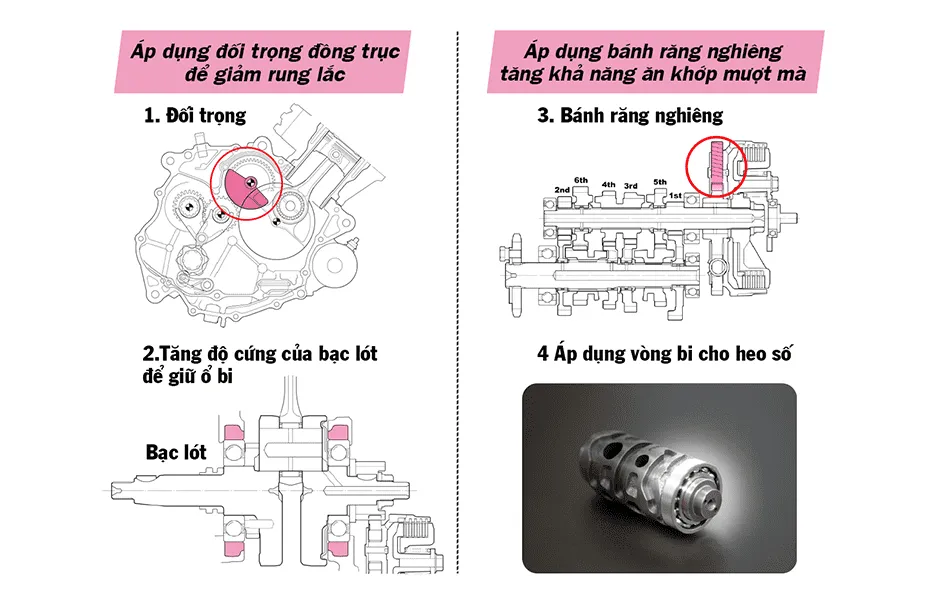 Áp dụng đối trọng đồng trục để giảm rung lắc

1. Đối trọng

2.Tăng độ cứng của bạc lót để giữ ổ bi

Bạc lót

Áp dụng bánh răng nghiêng tăng khả năng ăn khớp mượt mà

3. Bánh răng nghiêng

2nd
6th
4th
3rd
5th
1st

4 Áp dụng vòng bi cho heo số