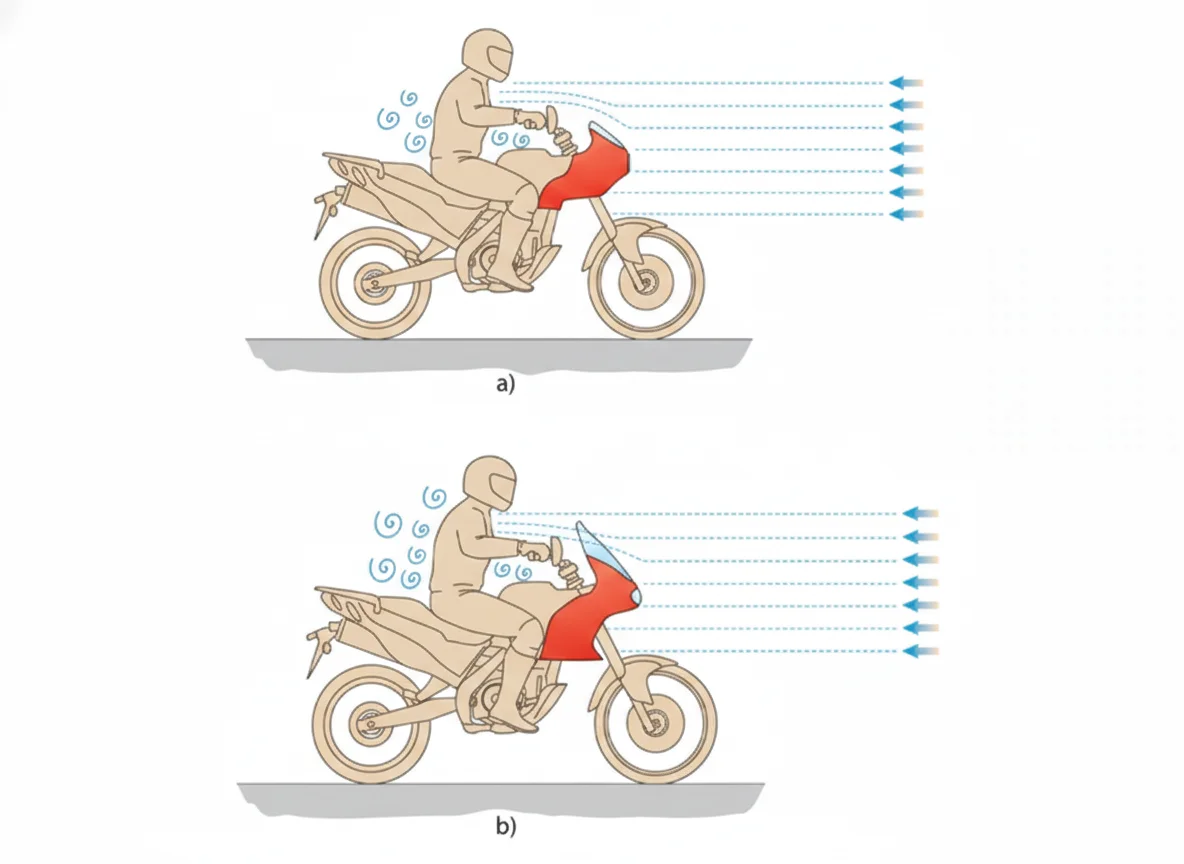 a)

b)