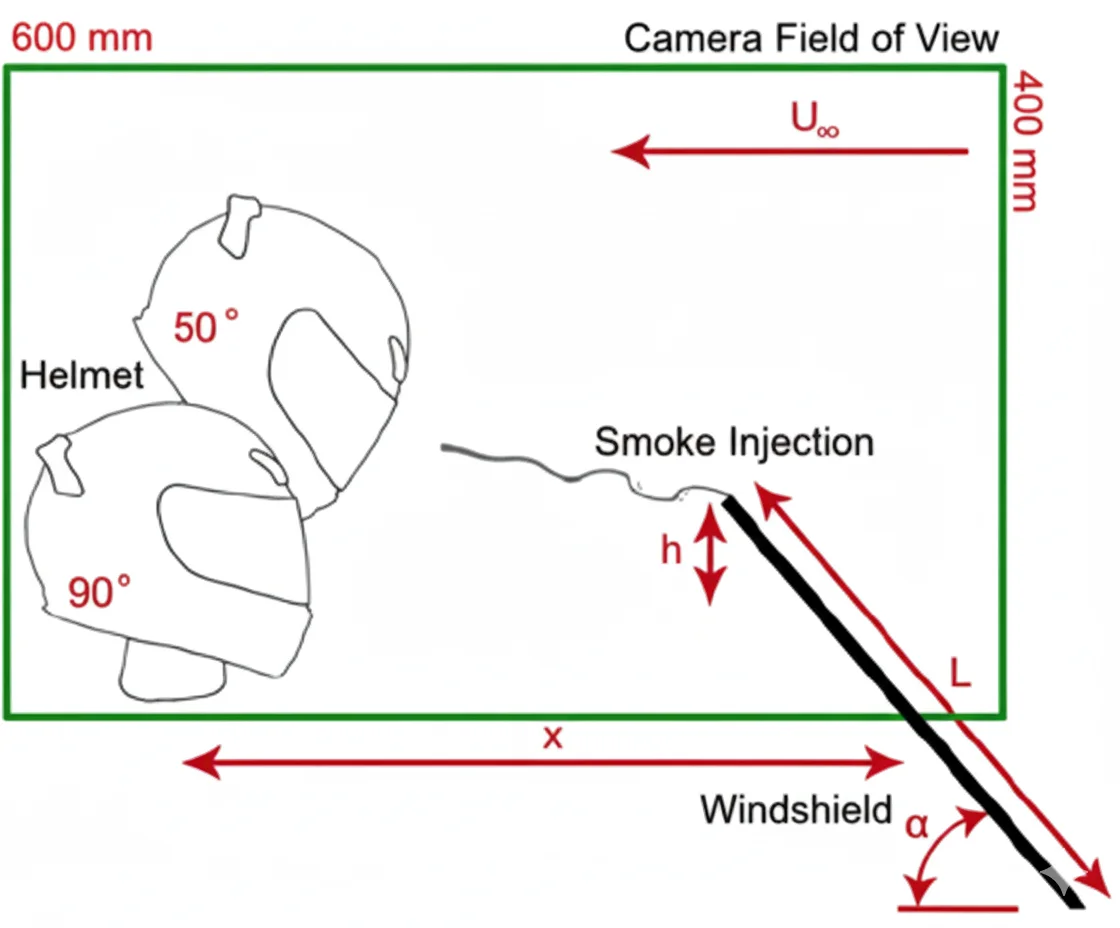 600 mm

Camera Field of View

400 mm

$U_\infty$

50°

Helmet

90°

Smoke Injection

h

L

x

Windshield

α